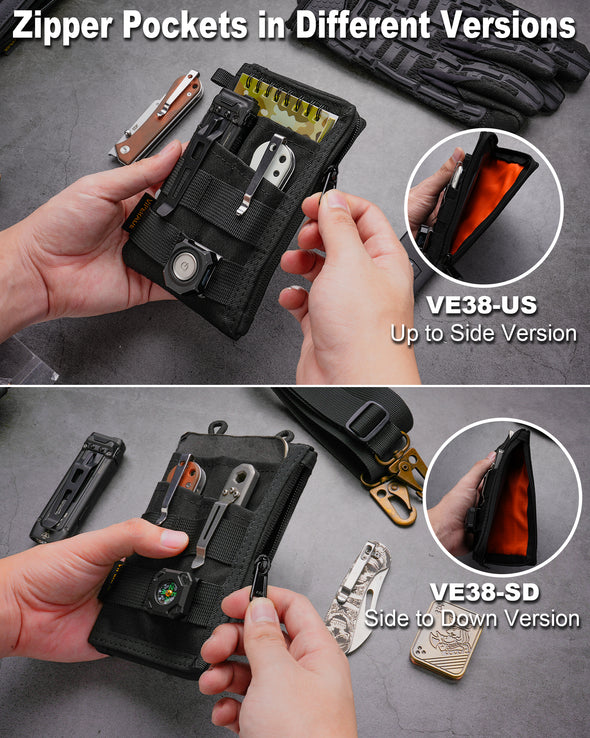 Zipper Pockets in Different Versions

VE38-US
Up to Side Version

VE38-SD
Side to Down Version